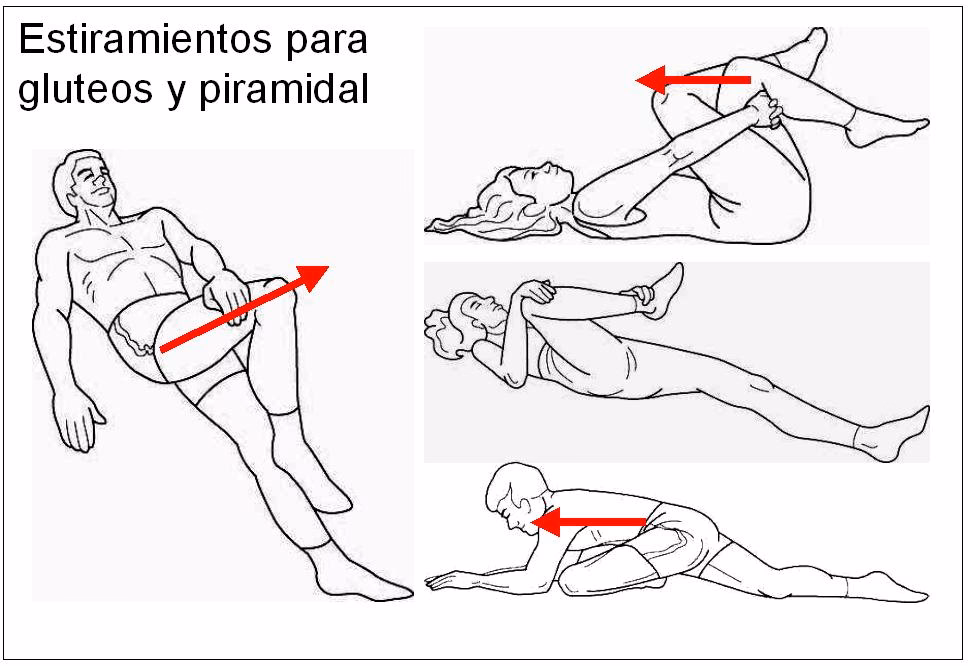 Estiramientos para gluteos y piramidal